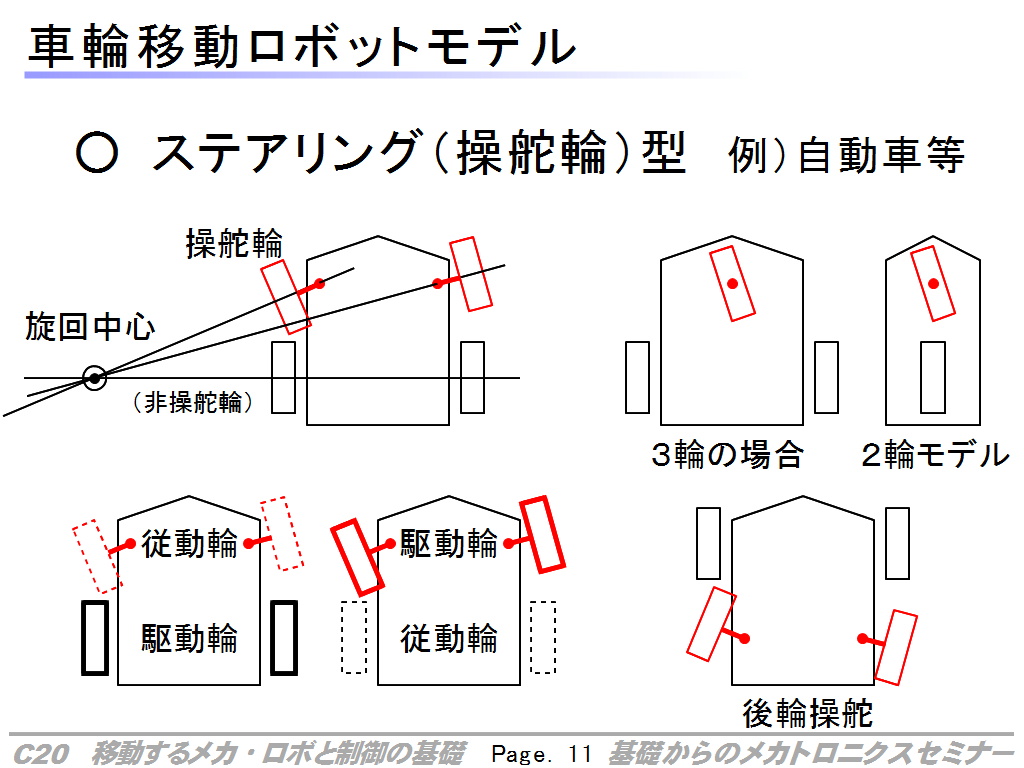 車輪移動ロボットモデル

○ ステアリング（操舵輪）型　例）自動車等

操舵輪

旋回中心

（非操舵輪）

3輪の場合

2輪モデル

従動輪

駆動輪

駆動輪

従動輪

後輪操舵

C20　移動するメカ・ロボと制御の基礎　Page. 11　基礎からのメカトロニクスセミナー